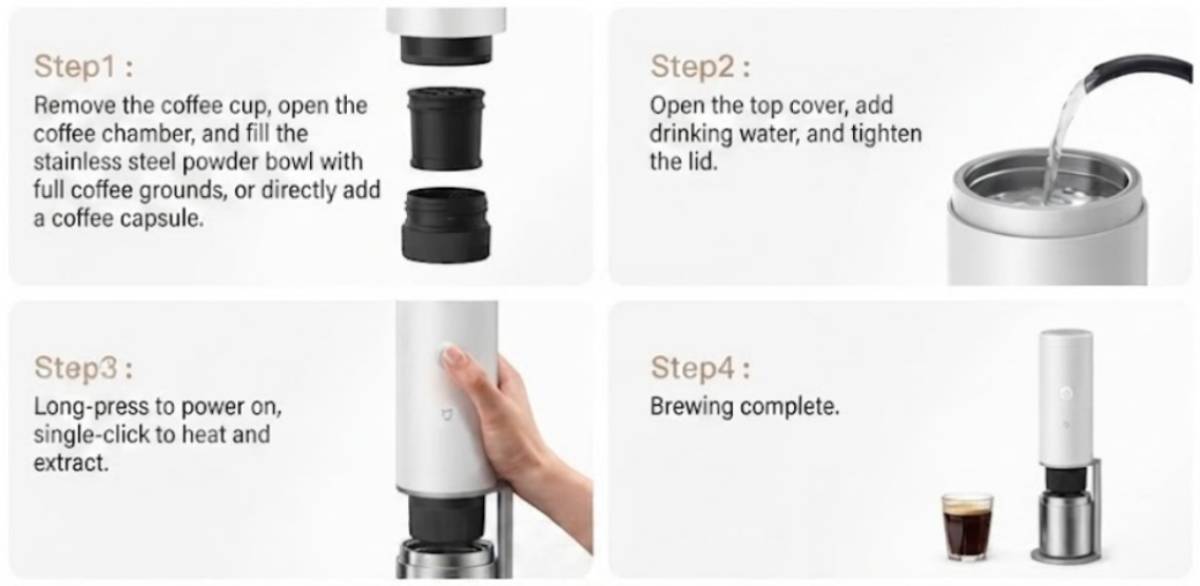 Step1 :
Remove the coffee cup, open the coffee chamber, and fill the stainless steel powder bowl with full coffee grounds, or directly add a coffee capsule.

Step2 :
Open the top cover, add drinking water, and tighten the lid.

Step3 :
Long-press to power on, single-click to heat and extract.

Step4 :
Brewing complete.