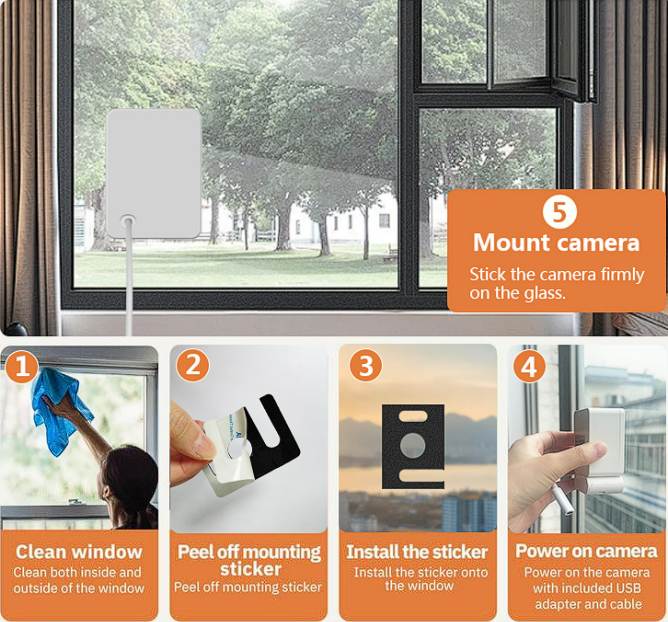 5
Mount camera
Stick the camera firmly on the glass.

1
Clean window
Clean both inside and outside of the window

2
Peel off mounting sticker
Peel off mounting sticker

3
Install the sticker
Install the sticker onto the window

4
Power on camera
Power on the camera with included USB adapter and cable