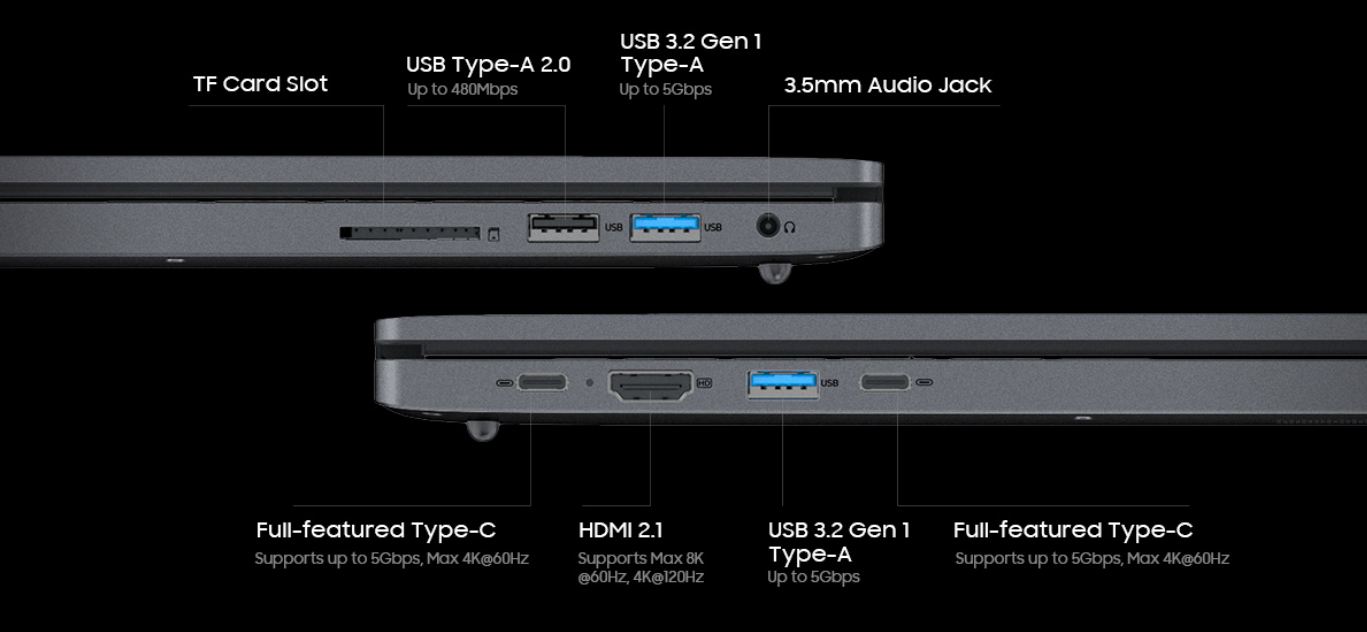 TF Card Slot

USB Type-A 2.0
Up to 480Mbps

USB 3.2 Gen 1 Type-A
Up to 5Gbps

3.5mm Audio Jack

USB

USB

HD

USB

Full-featured Type-C
Supports up to 5Gbps, Max 4K@60Hz

HDMI 2.1
Supports Max 8K @60Hz, 4K@120Hz

USB 3.2 Gen 1 Type-A
Up to 5Gbps

Full-featured Type-C
Supports up to 5Gbps, Max 4K@60Hz