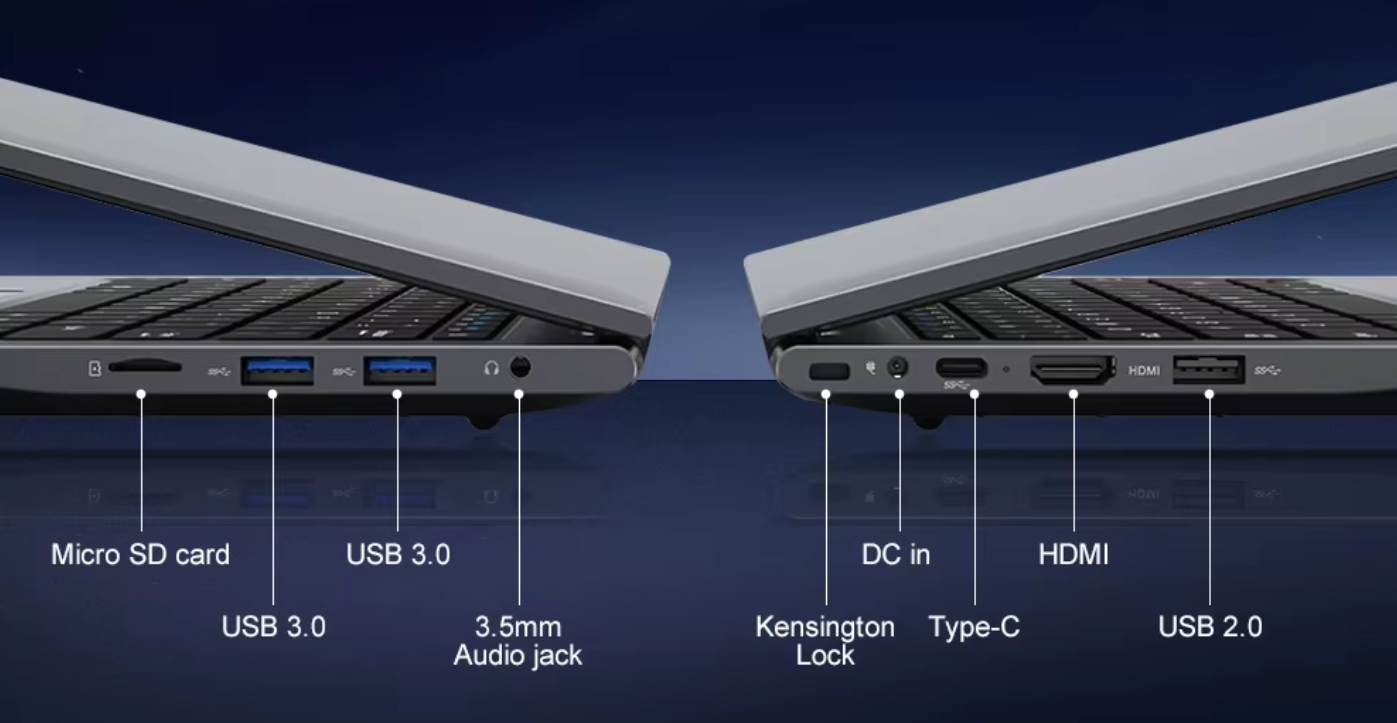 HDMI

Micro SD card

USB 3.0

USB 3.0

3.5mm Audio jack

Kensington Lock

DC in

Type-C

HDMI

USB 2.0