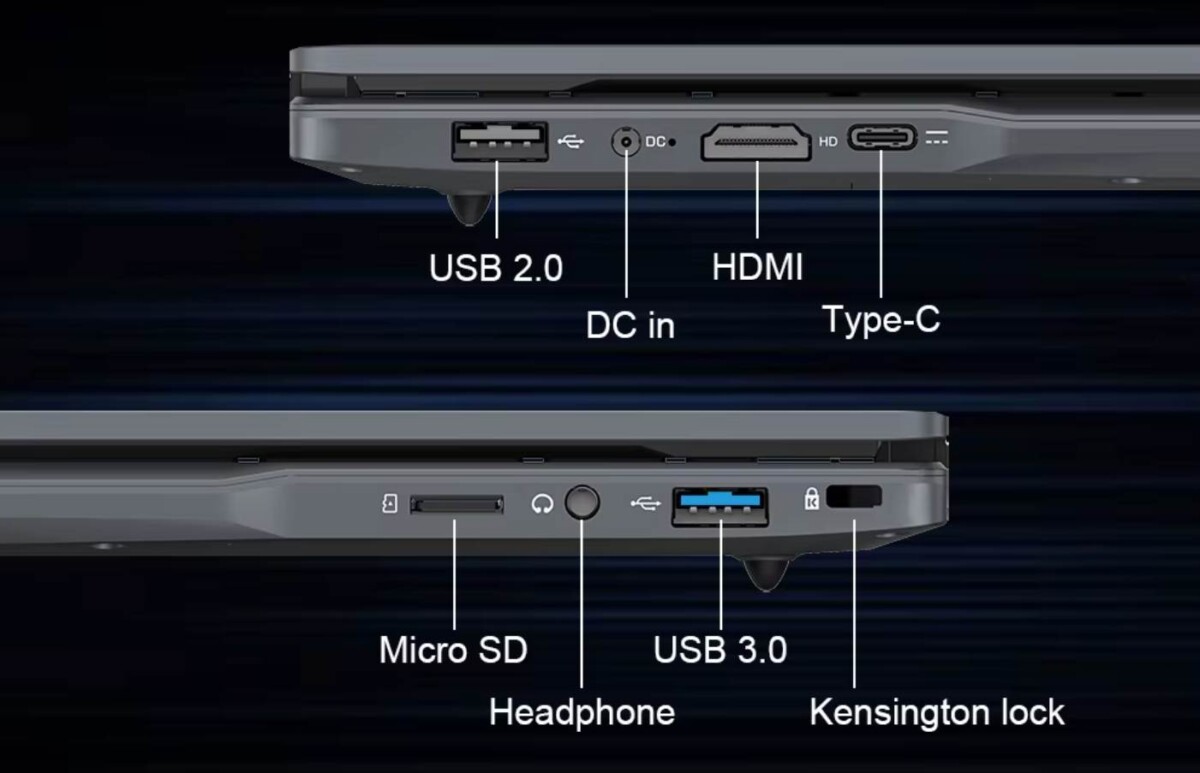 DC
HD
USB 2.0
DC in
HDMI
Type-C
Micro SD
Headphone
USB 3.0
Kensington lock