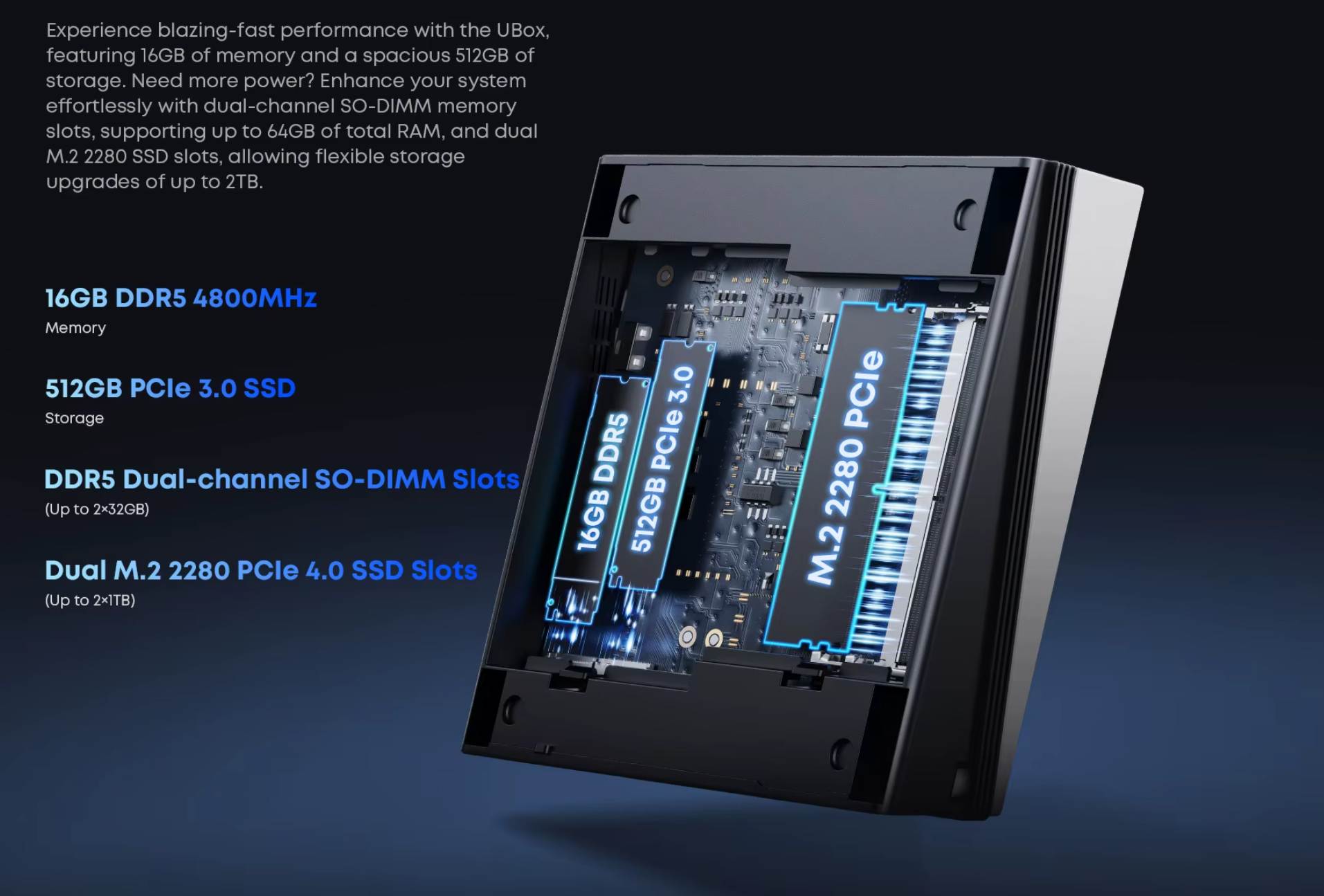 Experience blazing-fast performance with the UBox, featuring 16GB of memory and a spacious 512GB of storage. Need more power? Enhance your system effortlessly with dual-channel SO-DIMM memory slots, supporting up to 64GB of total RAM, and dual M.2 2280 SSD slots, allowing flexible storage upgrades of up to 2TB.

16GB DDR5 4800MHz
Memory

512GB PCIe 3.0 SSD
Storage

DDR5 Dual-channel SO-DIMM Slots
(Up to 2×32GB)

Dual M.2 2280 PCIe 4.0 SSD Slots
(Up to 2×1TB)

16GB DDR5

512GB PCIe 3.0

M.2 2280 PCIe