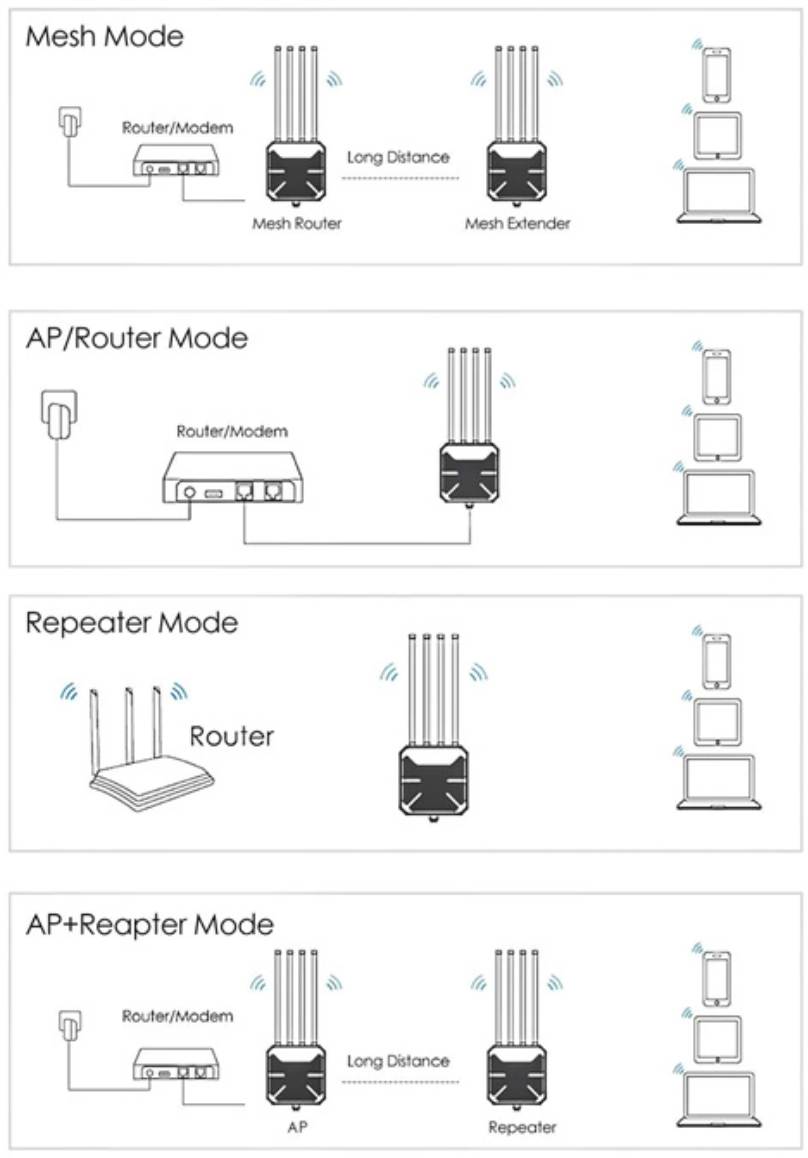 Mesh Mode

Router/Modem

Long Distance

Mesh Router

Mesh Extender

AP/Router Mode

Router/Modem

Repeater Mode

Router

AP+Reapter Mode

Router/Modem

Long Distance

AP

Repeater