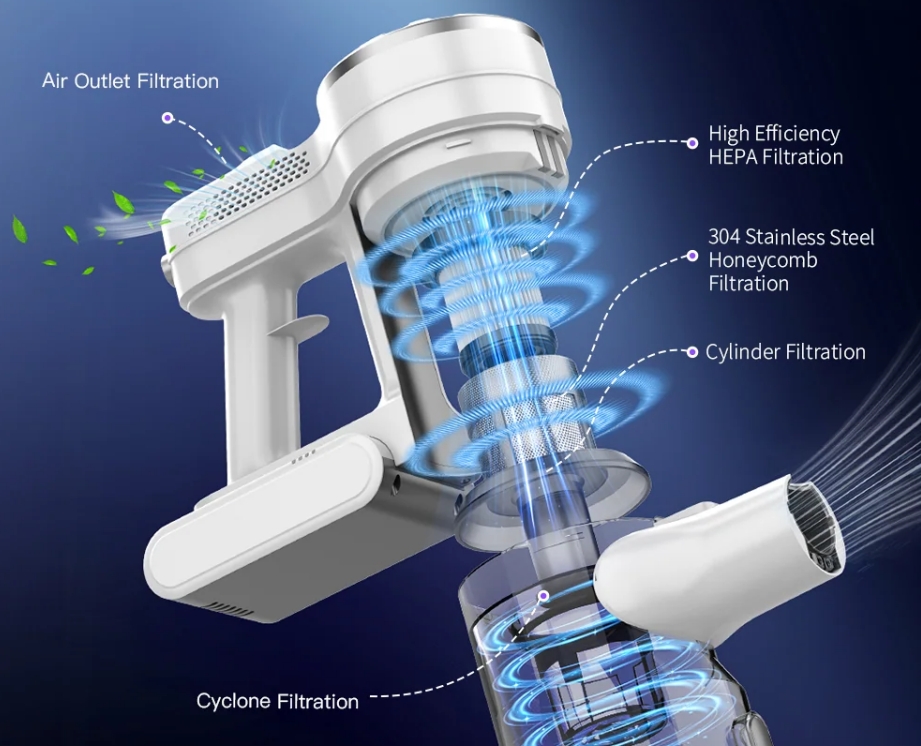 Air Outlet Filtration

High Efficiency
HEPA Filtration

304 Stainless Steel
Honeycomb
Filtration

Cylinder Filtration

Cyclone Filtration