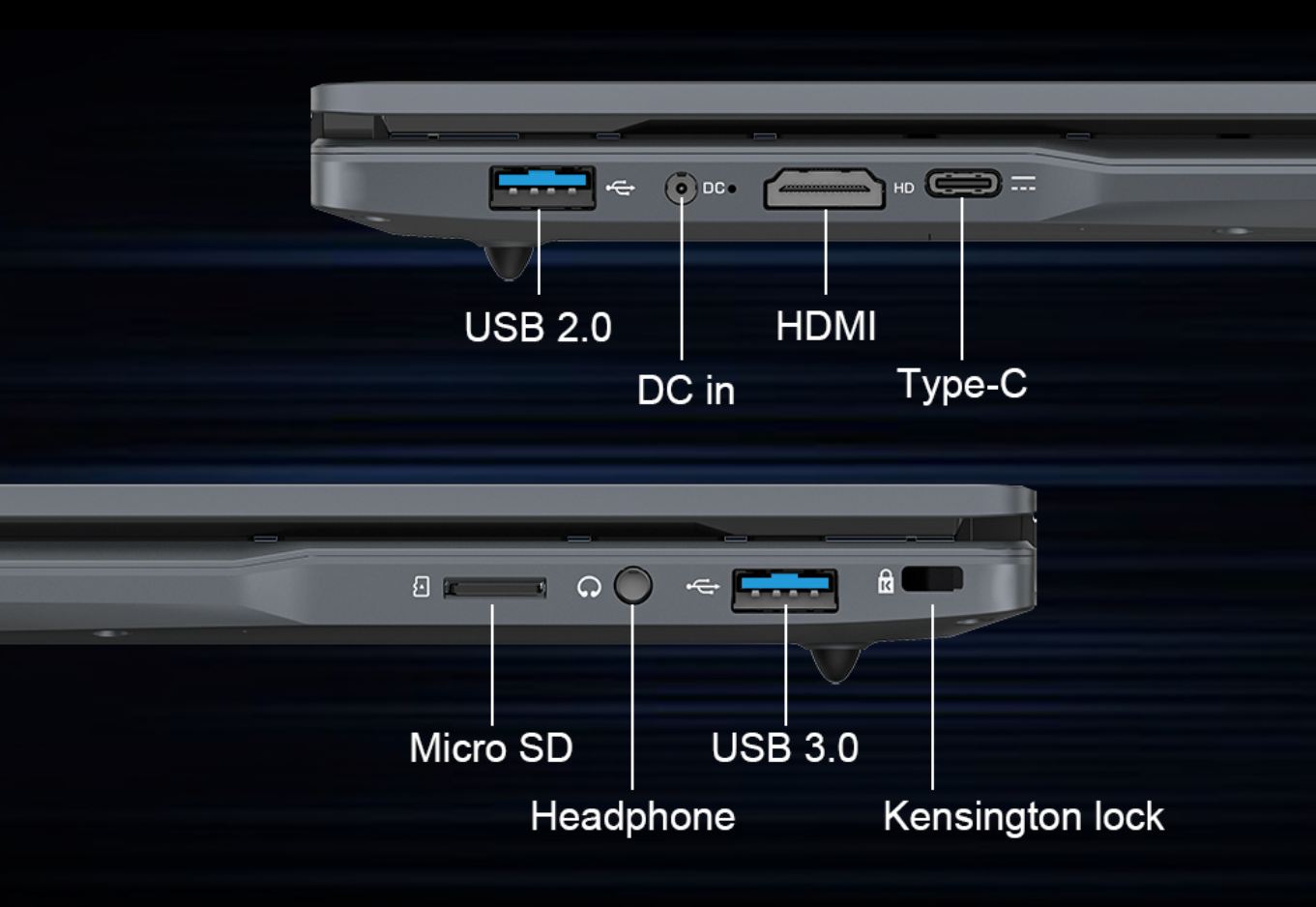 DC HD

USB 2.0
DC in
HDMI
Type-C

Micro SD
Headphone
USB 3.0
Kensington lock