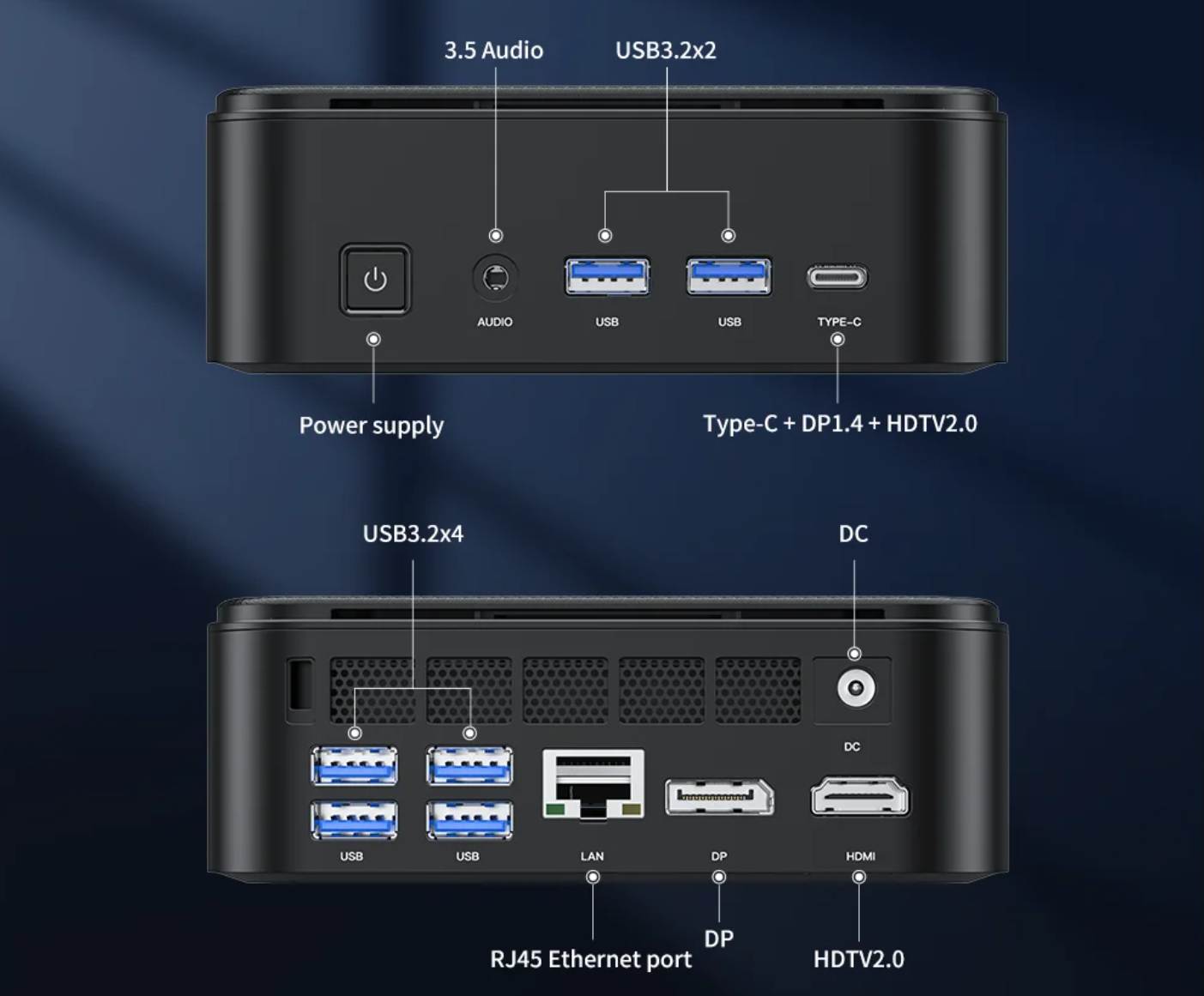 3.5 Audio
USB3.2x2

AUDIO
USB
USB
TYPE-C

Power supply
Type-C + DP1.4 + HDTV2.0

USB3.2x4
DC

DC

USB
USB
LAN
DP
HDMI

RJ45 Ethernet port
DP
HDTV2.0