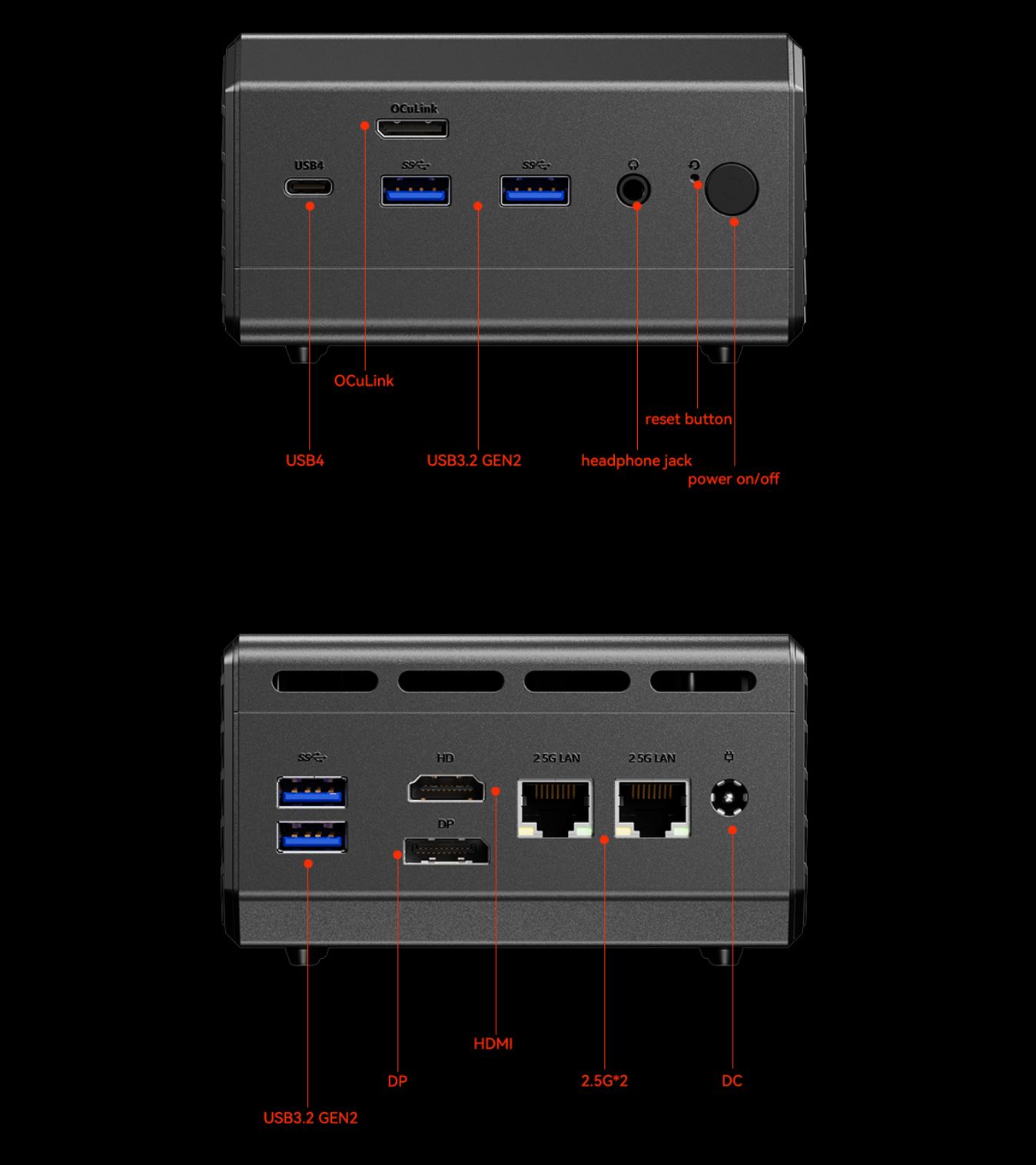 OCuLink
USB4
SS
SS

OCuLink
reset button
USB4
USB3.2 GEN2
headphone jack
power on/off

SS
HD
2.5G LAN
2.5G LAN
DP

HDMI
DP
2.5G*2
DC
USB3.2 GEN2