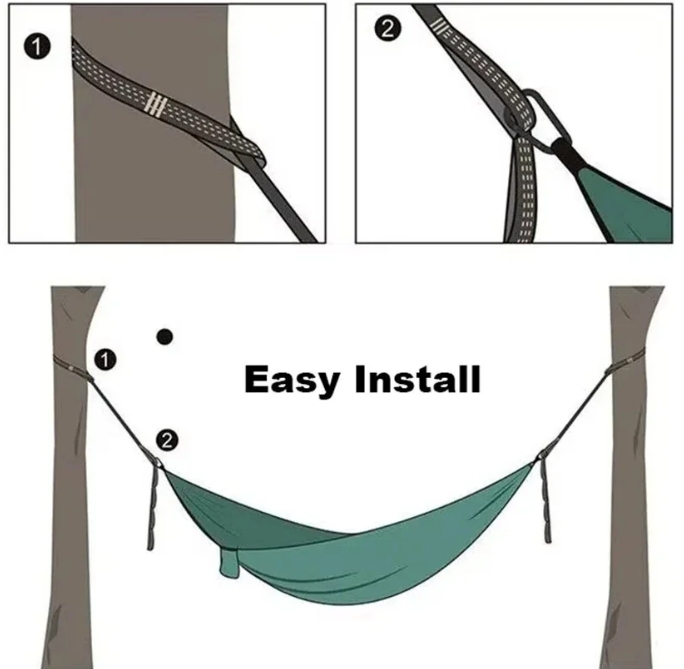 1

2

1

Easy Install

2