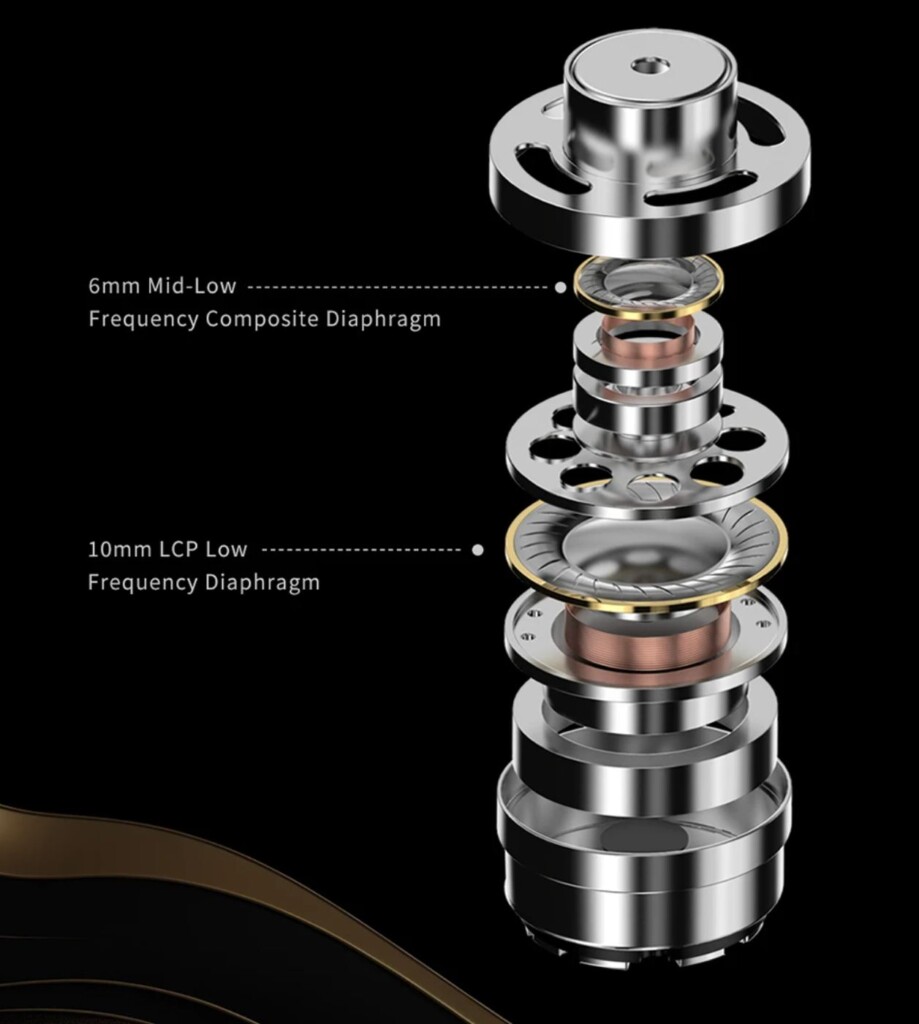 6mm Mid-Low
Frequency Composite Diaphragm

10mm LCP Low
Frequency Diaphragm