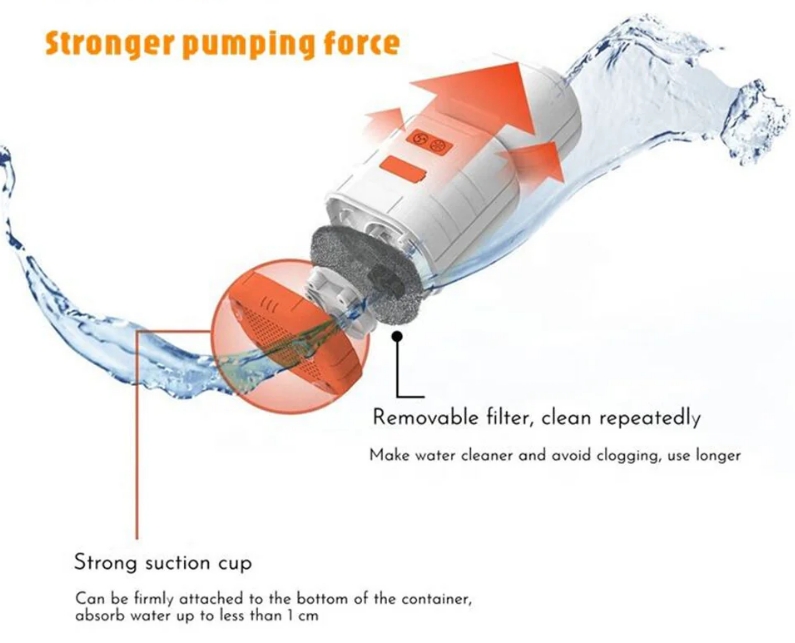 Stronger pumping force

Removable filter, clean repeatedly

Make water cleaner and avoid clogging, use longer

Strong suction cup

Can be firmly attached to the bottom of the container, absorb water up to less than 1 cm