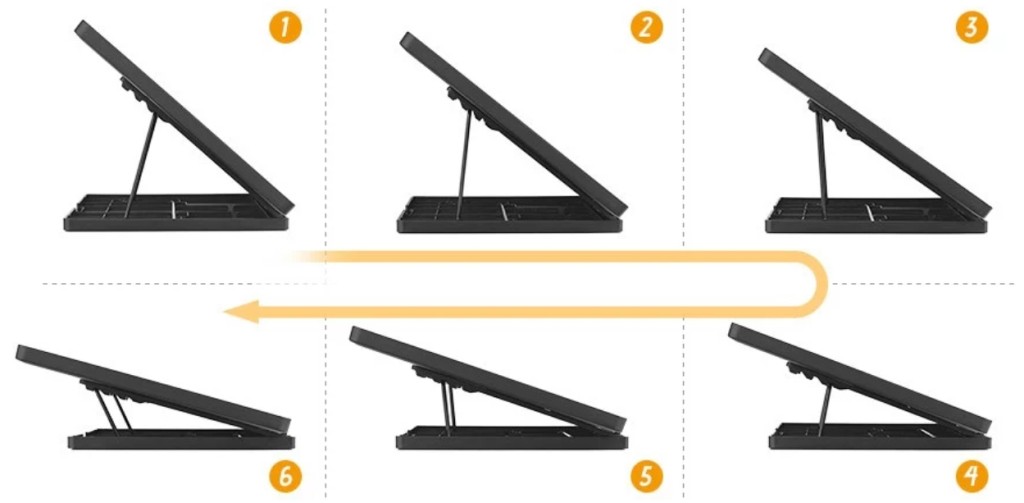 1

2

3

6

5

4