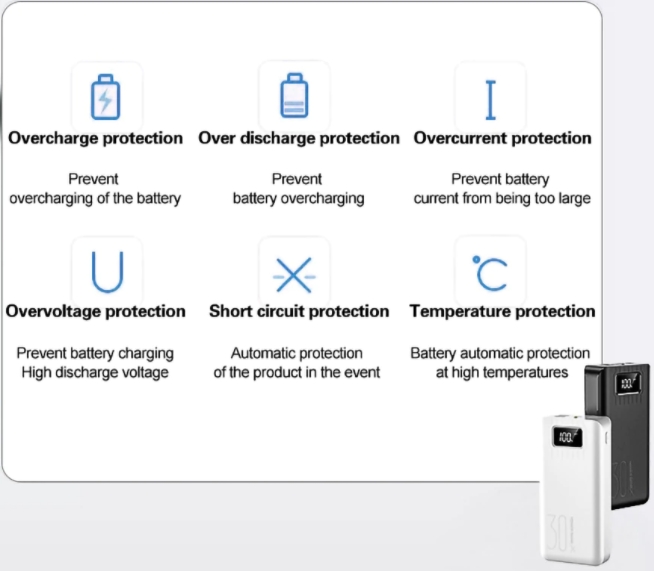 Overcharge protection

Prevent overcharging of the battery

Over discharge protection

Prevent battery overcharging

Overcurrent protection

Prevent battery current from being too large

Overvoltage protection

Prevent battery charging High discharge voltage

Short circuit protection

Automatic protection of the product in the event

Temperature protection

Battery automatic protection at high temperatures

100

100

30

30